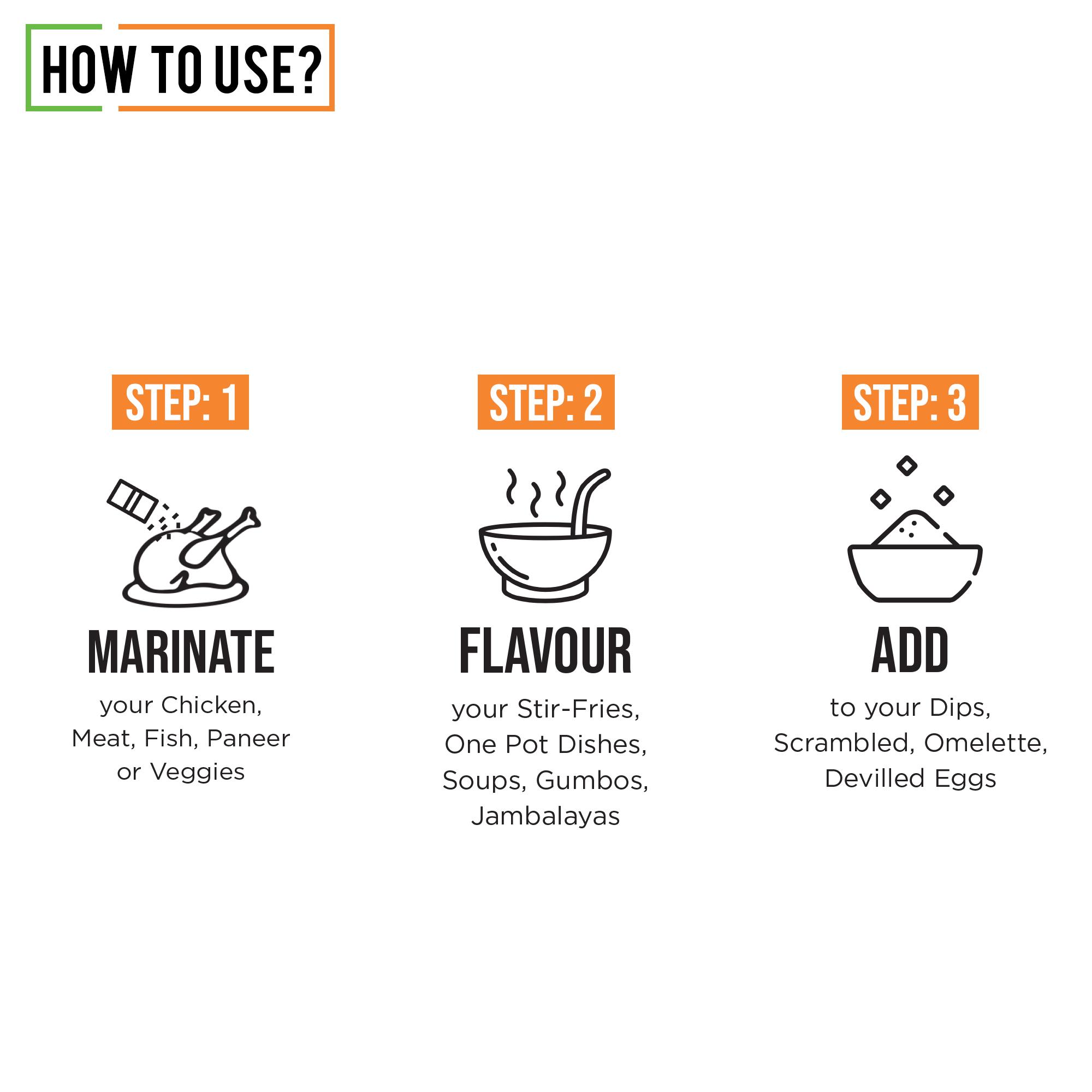 HOW TO USE?

STEP: 1

MARINATE

your Chicken, Meat, Fish, Paneer or Veggies

STEP: 2

FLAVOUR

your Stir-Fries, One Pot Dishes, Soups, Gumbos, Jambalayas

STEP: 3

ADD

to your Dips, Scrambled, Omelette, Devilled Eggs