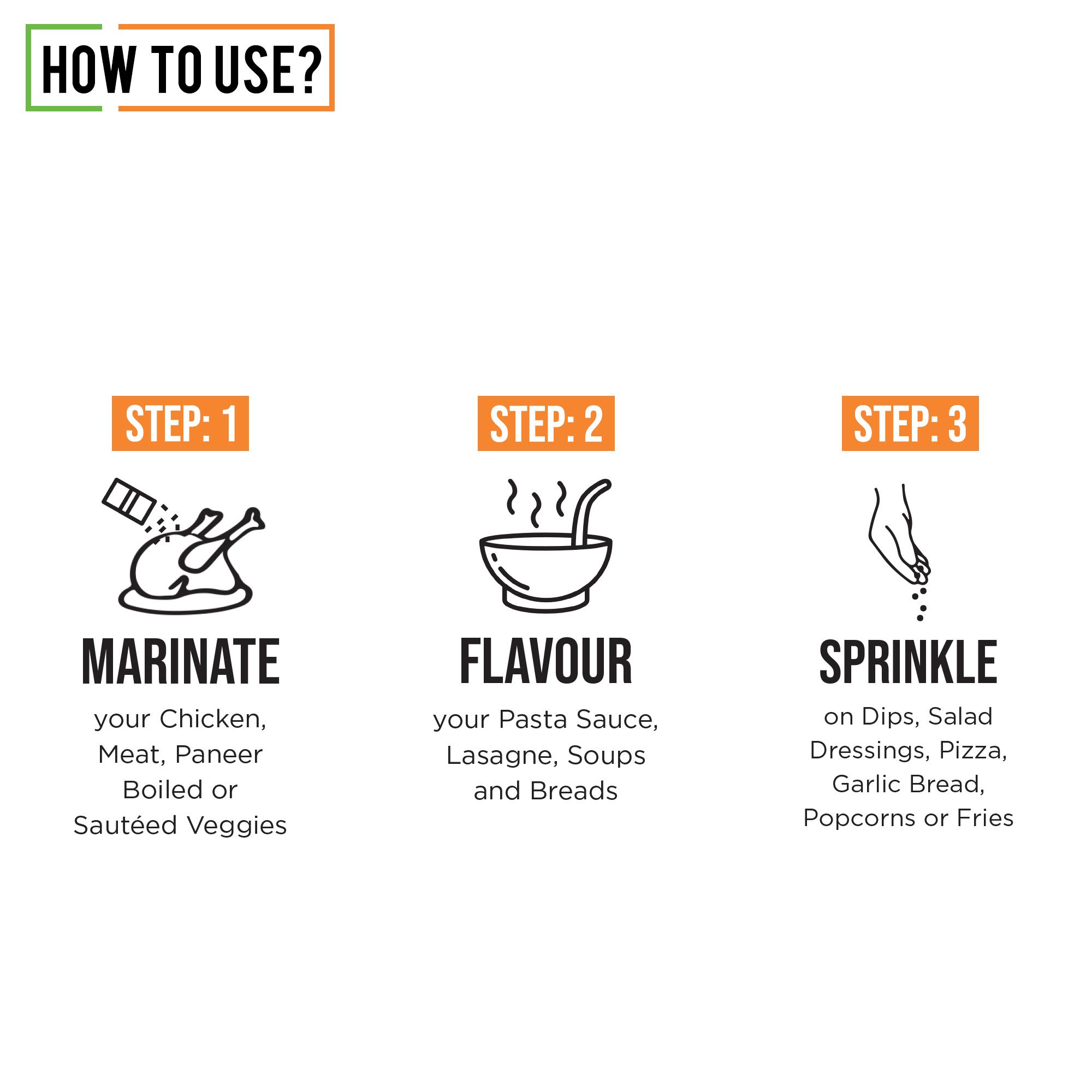 HOW TO USE?

STEP: 1

MARINATE

your Chicken, Meat, Paneer Boiled or Sautéed Veggies

STEP: 2

FLAVOUR

your Pasta Sauce, Lasagne, Soups and Breads

STEP: 3

SPRINKLE

on Dips, Salad Dressings, Pizza, Garlic Bread, Popcorns or Fries