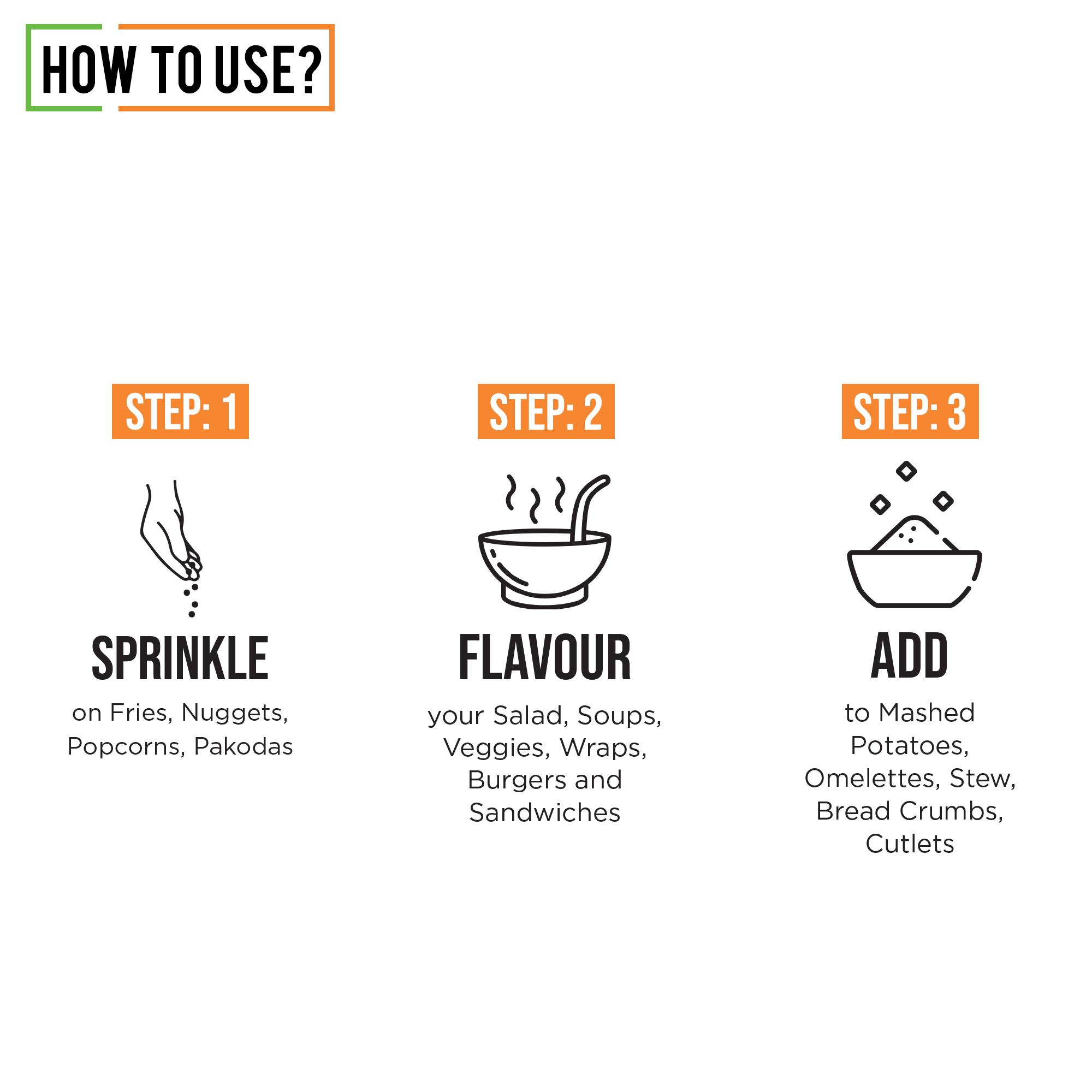 HOW TO USE?

STEP: 1

SPRINKLE

on Fries, Nuggets, Popcorns, Pakodas

STEP: 2

FLAVOUR

your Salad, Soups, Veggies, Wraps, Burgers and Sandwiches

STEP: 3

ADD

to Mashed Potatoes, Omelettes, Stew, Bread Crumbs, Cutlets