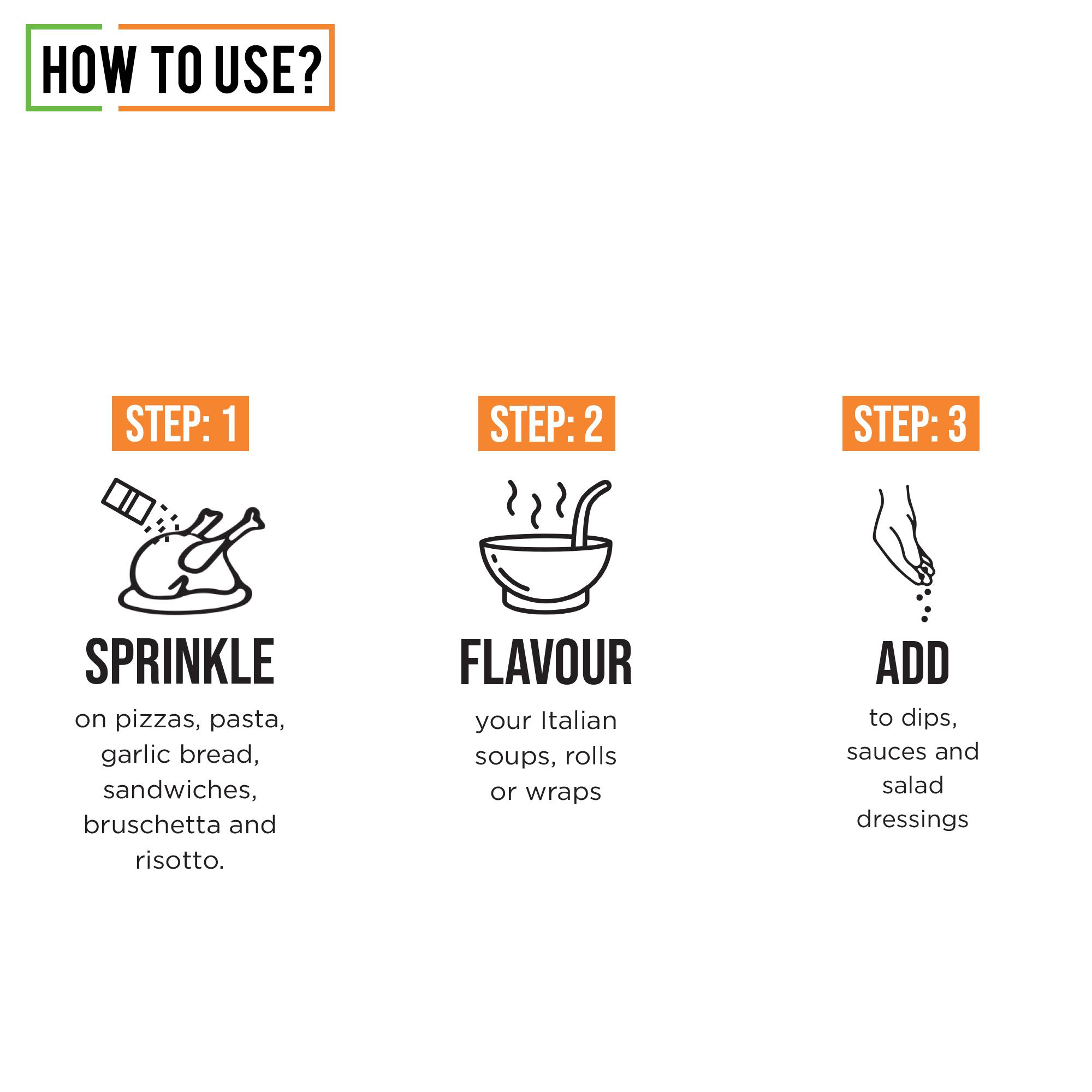 HOW TO USE?

STEP: 1

SPRINKLE

on pizzas, pasta, garlic bread, sandwiches, bruschetta and risotto.

STEP: 2

FLAVOUR

your Italian soups, rolls or wraps

STEP: 3

ADD

to dips, sauces and salad dressings