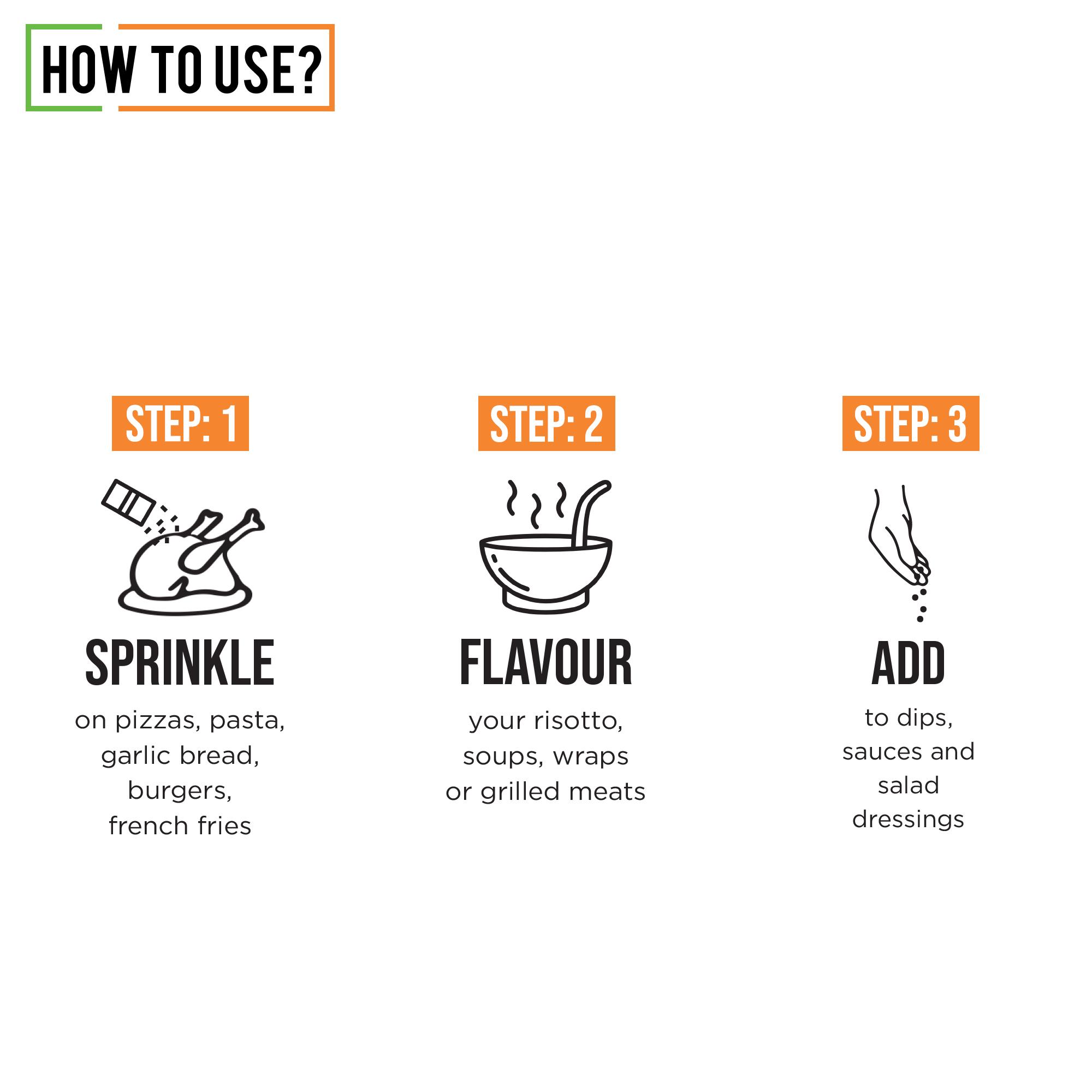 HOW TO USE?

STEP: 1

SPRINKLE

on pizzas, pasta, garlic bread, burgers, french fries

STEP: 2

FLAVOUR

your risotto, soups, wraps or grilled meats

STEP: 3

ADD

to dips, sauces and salad dressings